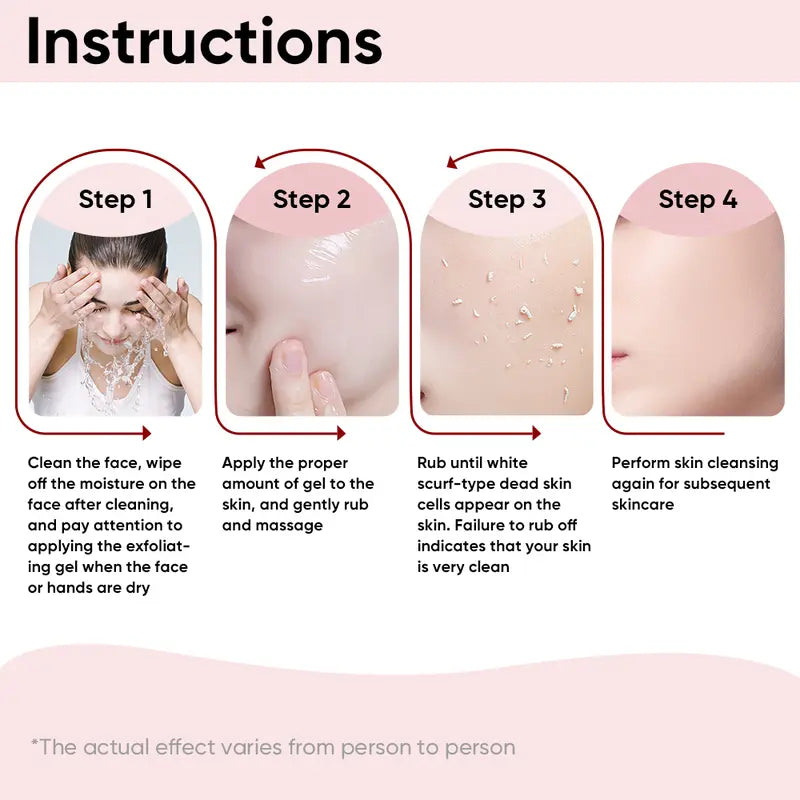 Instructions

Step 1

Step 2

Step 3

Step 4

Clean the face, wipe off the moisture on the face after cleaning, and pay attention to applying the exfoliating gel when the face or hands are dry

Apply the proper amount of gel to the skin, and gently rub and massage

Rub until white scurf-type dead skin cells appear on the skin. Failure to rub off indicates that your skin is very clean

Perform skin cleansing again for subsequent skincare

*The actual effect varies from person to person