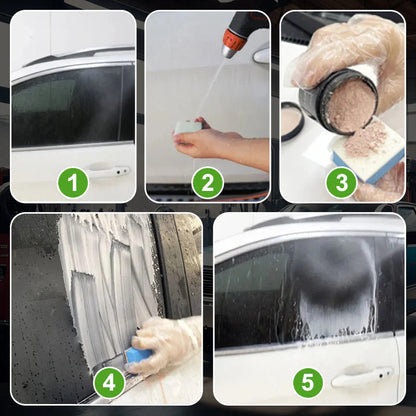 1
2
3
4
5