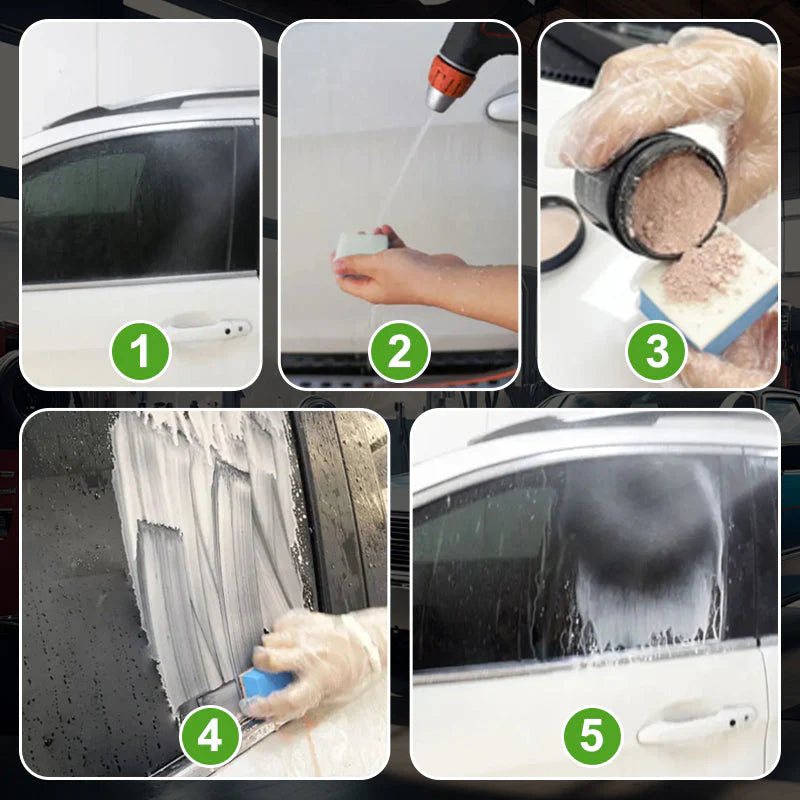 1
2
3
4
5