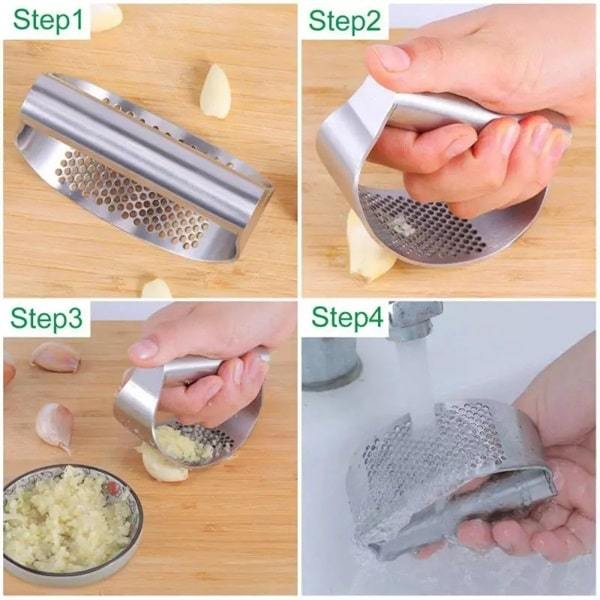 Step1

Step2

Step3

Step4